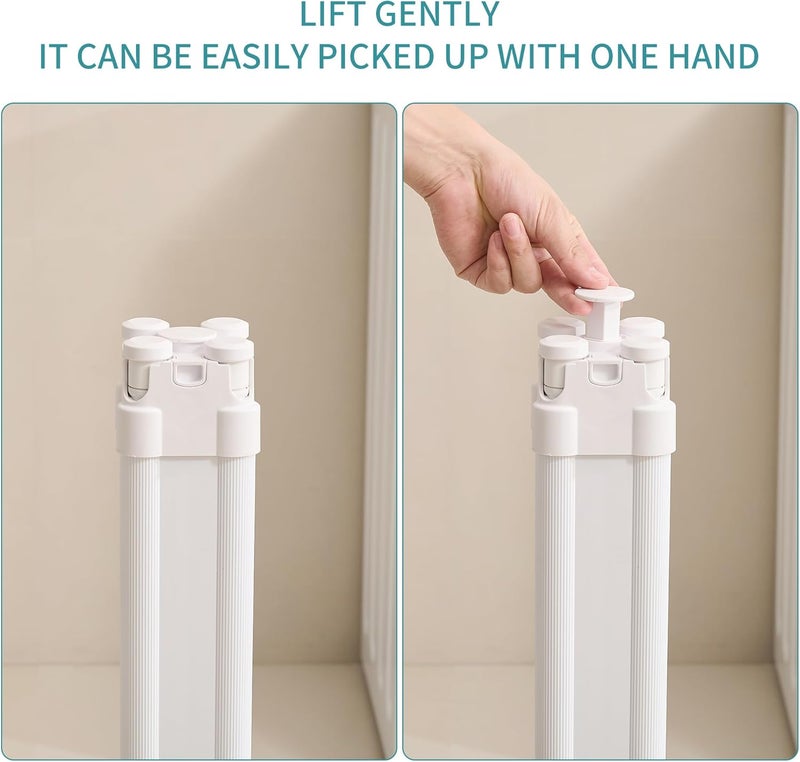 LIFT GENTLY
IT CAN BE EASILY PICKED UP WITH ONE HAND